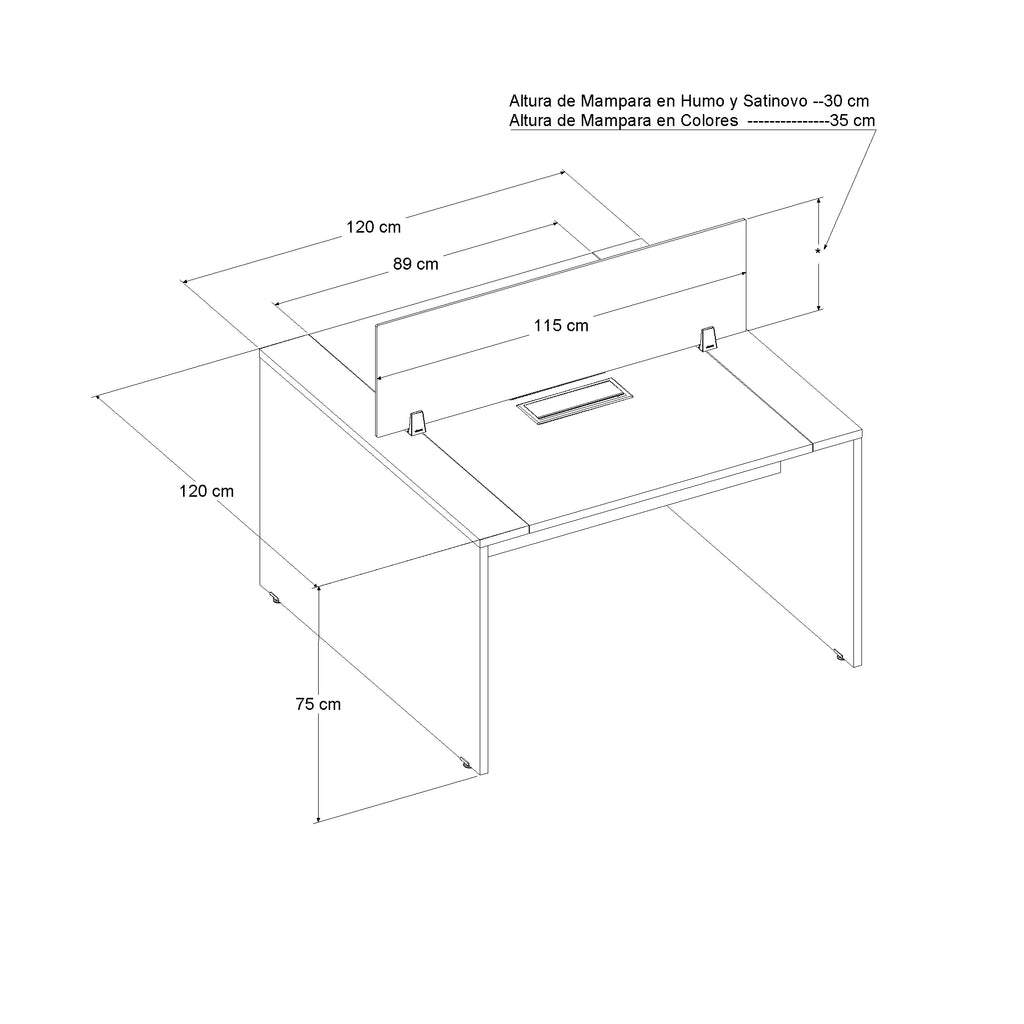 Altura de Mampara en Humo y Satinovo --30 cm
Altura de Mampara en Colores ---------------35 cm

120 cm

89 cm

*

115 cm

120 cm

75 cm